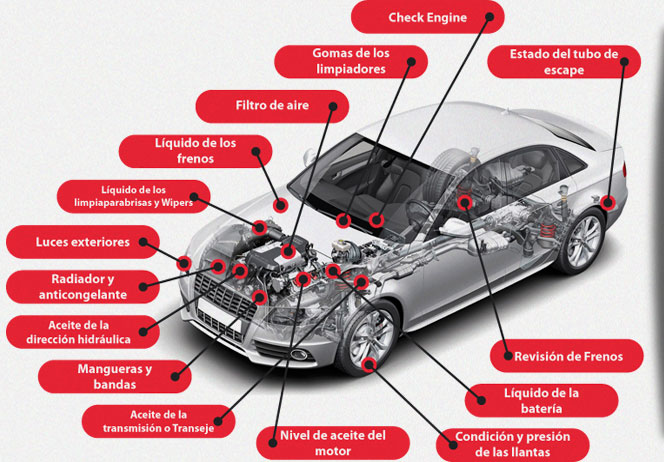 Check Engine

Gomas de los limpiadores

Estado del tubo de escape

Filtro de aire

Líquido de los frenos

Líquido de los limpiaparabrisas y Wipers

Luces exteriores

Radiador y anticongelante

Aceite de la dirección hidráulica

Mangueras y bandas

Aceite de la transmisión o Transeje

Nivel de aceite del motor

Condición y presión de las llantas

Líquido de la batería

Revisión de Frenos